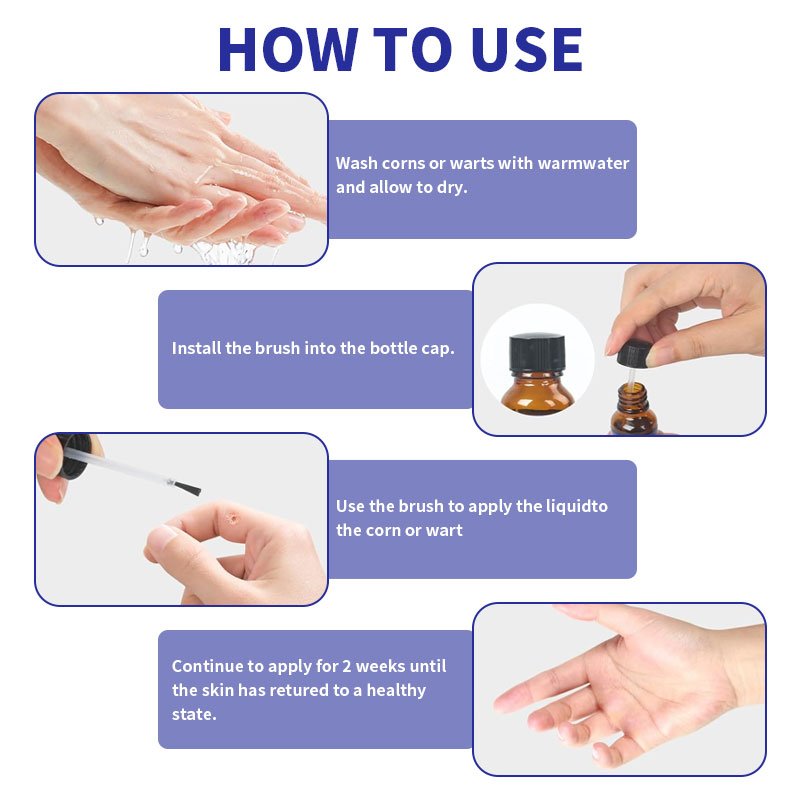 HOW TO USE

Wash corns or warts with warmwater and allow to dry.

Install the brush into the bottle cap.

Use the brush to apply the liquidto the corn or wart

Continue to apply for 2 weeks until the skin has retured to a healthy state.